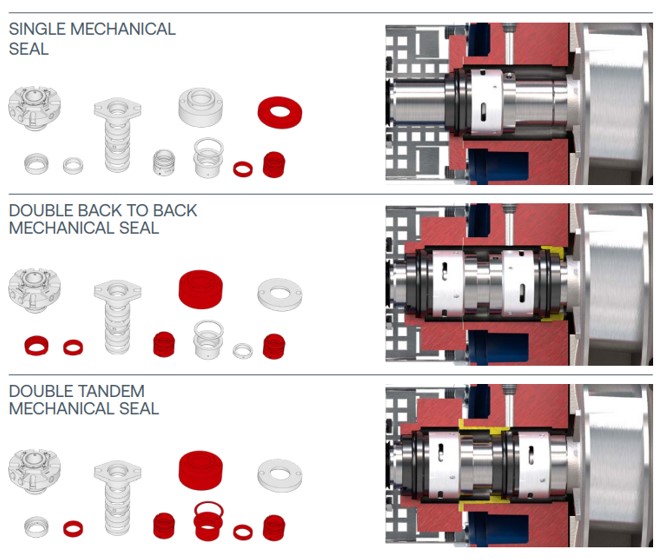 SINGLE MECHANICAL SEAL

DOUBLE BACK TO BACK MECHANICAL SEAL

DOUBLE TANDEM MECHANICAL SEAL